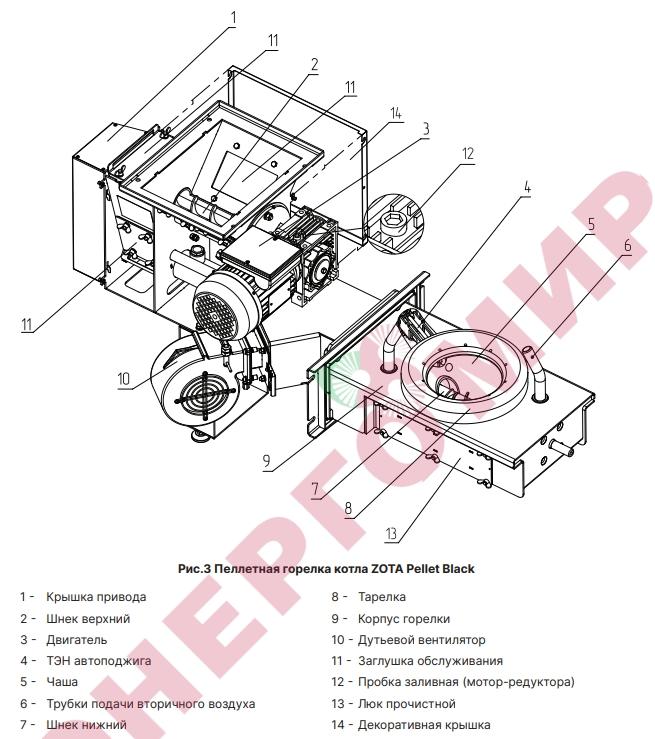 1
11
2
11
14
3
12
4
5
6
11
10
9
7
8
13

НЕРГОМИР

Рис.3 Пеллетная горелка котла ZOTA Pellet Black

1 - Крышка привода
2 - Шнек верхний
3 - Двигатель
4 - ТЭН автоподжига
5 - Чаша
6 - Трубки подачи вторичного воздуха
7 - Шнек нижний

8 - Тарелка
9 - Корпус горелки
10 - Дутьевой вентилятор
11 - Заглушка обслуживания
12 - Пробка заливная (мотор-редуктора)
13 - Люк прочистной
14 - Декоративная крышка